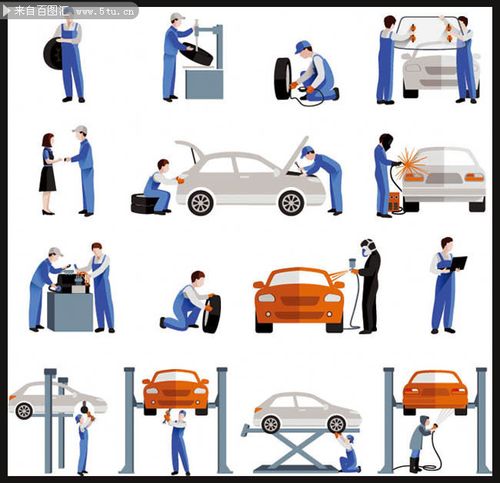 来自百图汇 www.5tu.cn