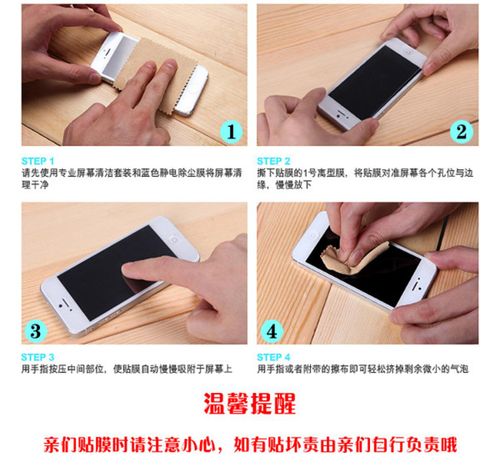 1

STEP 1
请先使用专业屏幕清洁套装和蓝色静电除尘膜将屏幕清理干净

2

STEP 2
撕下贴膜的1号离型膜，将贴膜对准屏幕各个孔位与边缘，慢慢放下

3

STEP 3
用手指按压中间部位，使贴膜自动慢慢吸附于屏幕上

4

STEP 4
用手指或者附带的擦布即可轻松挤掉剩余微小的气泡

温馨提醒

亲们贴膜时请注意小心，如有贴坏责由亲们自行负责哦