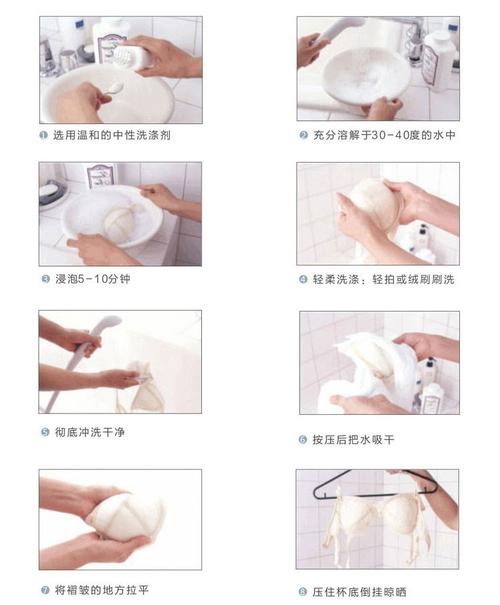 ❶ 选用温和的中性洗涤剂

❷ 充分溶解于30－40度的水中

❸ 浸泡5－10分钟

❹ 轻柔洗涤：轻拍或绒刷刷洗

❺ 彻底冲洗干净

❻ 按压后把水吸干

❼ 将褶皱的地方拉平

❽ 压住杯底倒挂晾晒