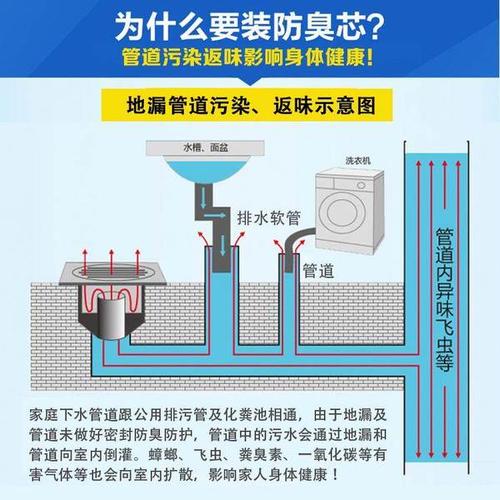 为什么要装防臭芯?
管道污染返味影响身体健康!

地漏管道污染、返味示意图

水槽、面盆

洗衣机

排水软管

管道

管道内异味飞虫等

家庭下水管道跟公用排污管及化粪池相通，由于地漏及管道未做好密封防臭防护，管道中的污水会通过地漏和管道向室内倒灌。蟑螂、飞虫、粪臭素、一氧化碳等有害气体等也会向室内扩散，影响家人身体健康!