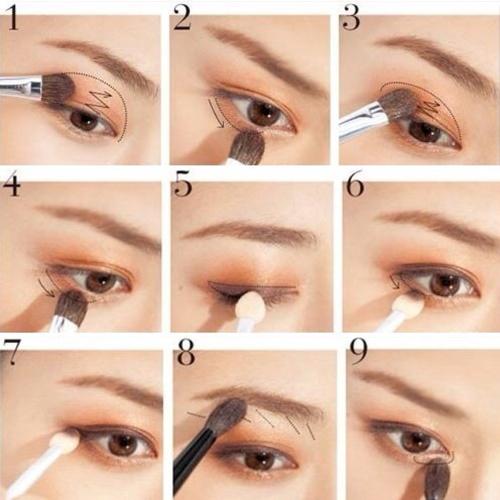 1
2
3
4
5
6
7
8
9