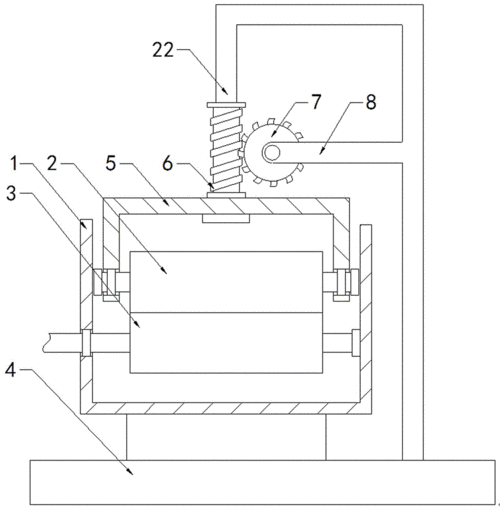 22
7
8
1
2
5
6
3
4