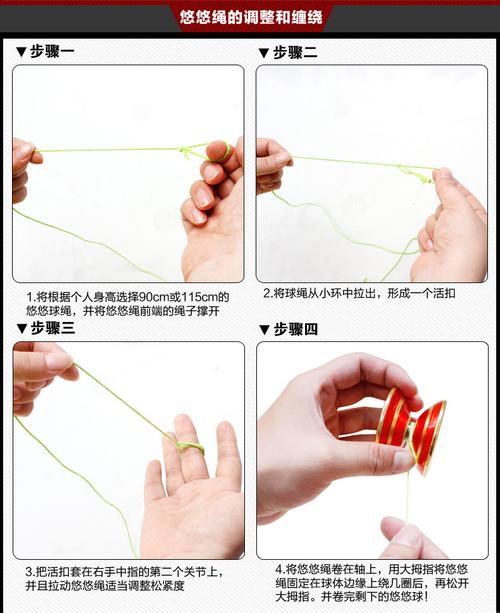 悠悠绳的调整和缠绕

▼步骤一

1.将根据个人身高选择90cm或115cm的悠悠球绳，并将悠悠绳前端的绳子撑开

▼步骤二

2.将球绳从小环中拉出，形成一个活扣

▼步骤三

3.把活扣套在右手中指的第二个关节上，并且拉动悠悠绳适当调整松紧度

▼步骤四

4.将悠悠绳卷在轴上，用大拇指将悠悠绳固定在球体边缘上绕几圈后，再松开大拇指。并卷完剩下的悠悠球！