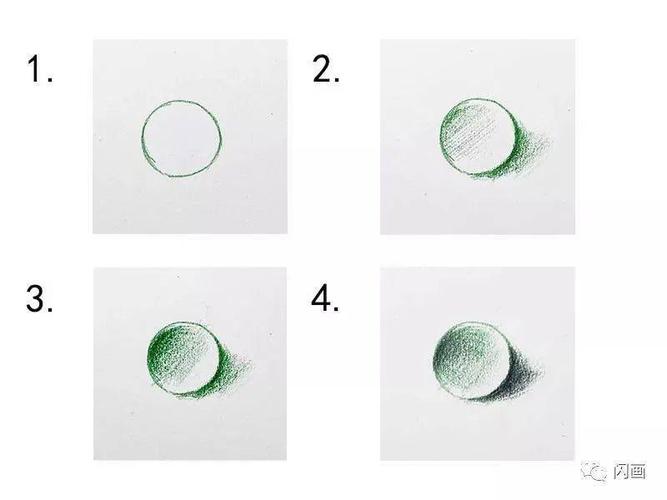 1.

2.

3.

4.

闪画