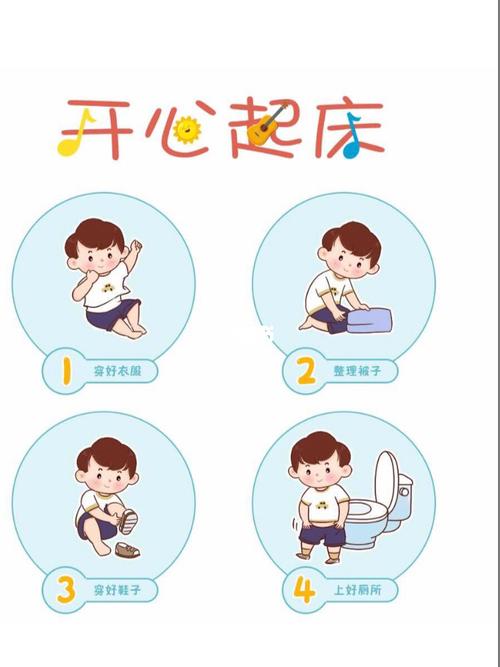 开心起床

1 穿好衣服

2 整理被子

3 穿好鞋子

4 上好厕所