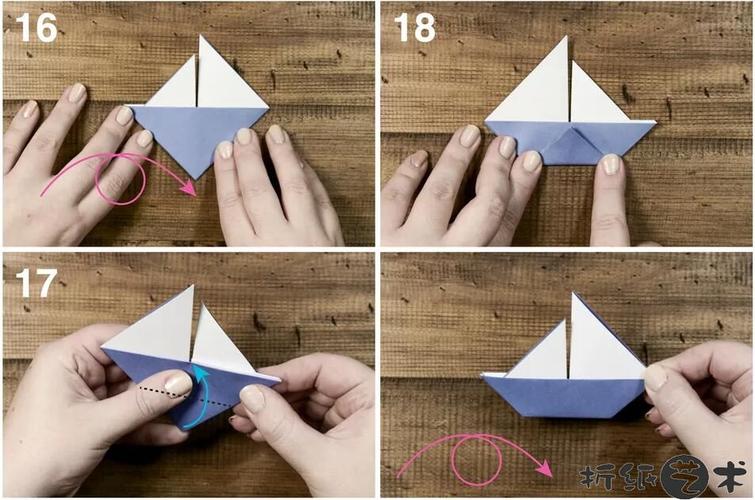 16

18

17

折纸艺术