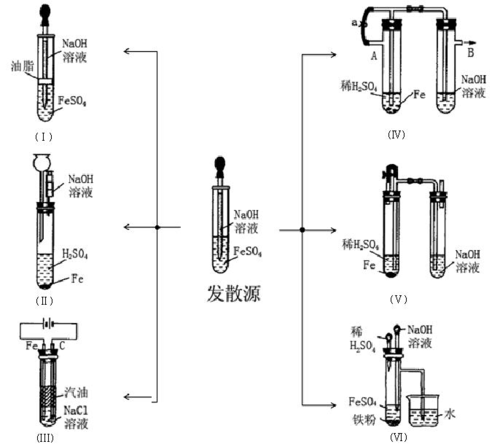 NaOH 溶液
油脂
$FeSO_4$
(Ⅰ)

NaOH 溶液
$H_2SO_4$
Fe
(Ⅱ)

Fe C
汽油
NaCl 溶液
(Ⅲ)

NaOH 溶液
$FeSO_4$
发散源

a
A
B
稀$H_2SO_4$
Fe
NaOH 溶液
(Ⅳ)

稀$H_2SO_4$
Fe
NaOH 溶液
(Ⅴ)

稀 $H_2SO_4$
NaOH 溶液
$FeSO_4$
铁粉
水
(Ⅵ)