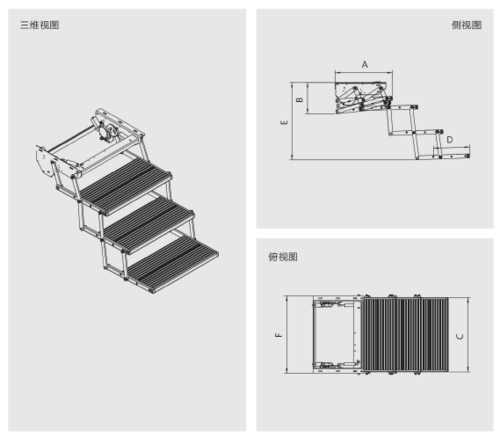 三维视图

侧视图

A

B

E

D

俯视图

F

C