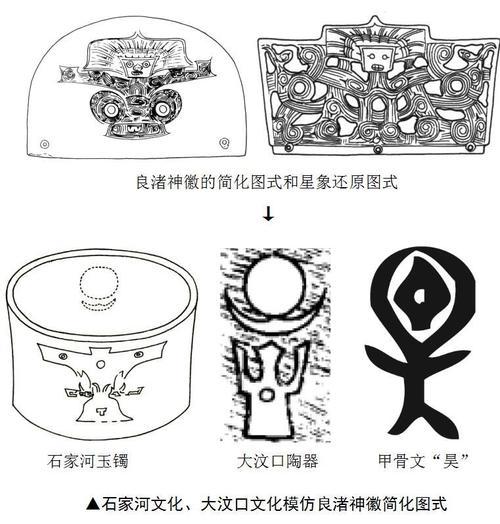 良渚神徽的简化图式和星象还原图式

↓

石家河玉镯

大汶口陶器

甲骨文“昊”

▲石家河文化、大汶口文化模仿良渚神徽简化图式