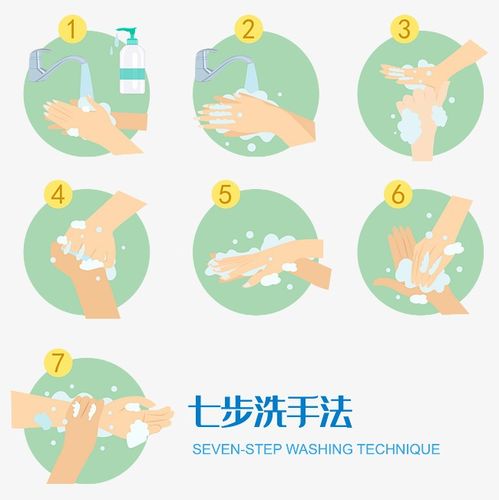 1

2

3

4

5

6

7

七步洗手法

SEVEN-STEP WASHING TECHNIQUE