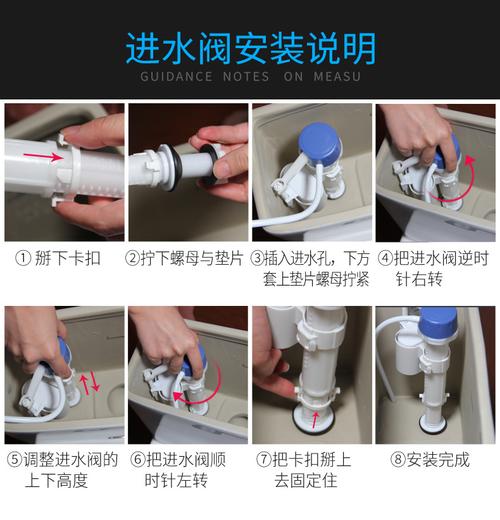 进水阀安装说明
GUIDANCE NOTES ON MEASU

① 掰下卡扣

②拧下螺母与垫片

③插入进水孔，下方套上垫片螺母拧紧

④把进水阀逆时针右转

⑤调整进水阀的上下高度

⑥把进水阀顺时针左转

⑦把卡扣掰上去固定住

⑧安装完成