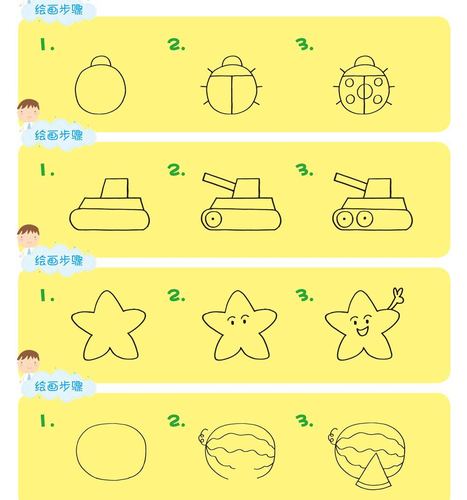 绘画步骤

1.

2.

3.

绘画步骤

1.

2.

3.

绘画步骤

1.

2.

3.

绘画步骤

1.

2.

3.