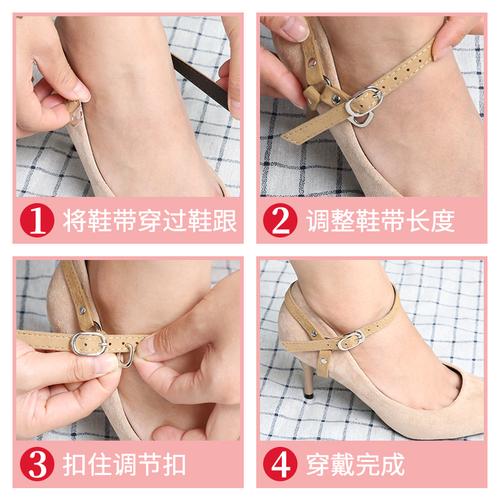 1 将鞋带穿过鞋跟

2 调整鞋带长度

3 扣住调节扣

4 穿戴完成