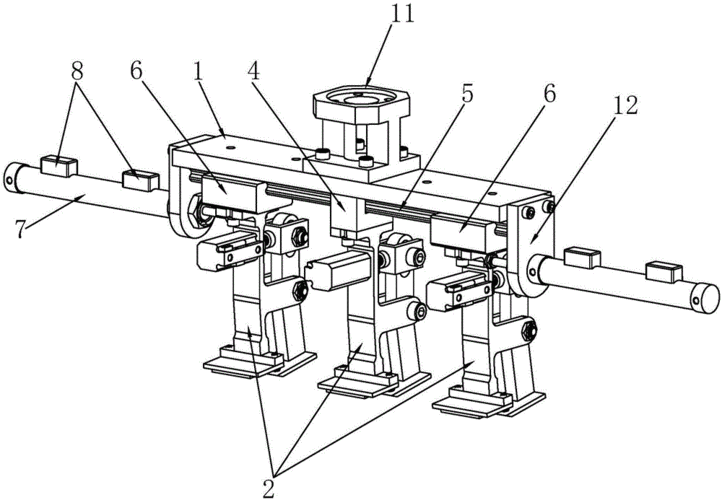 11
8
6
1
4
5
6
12
7
2