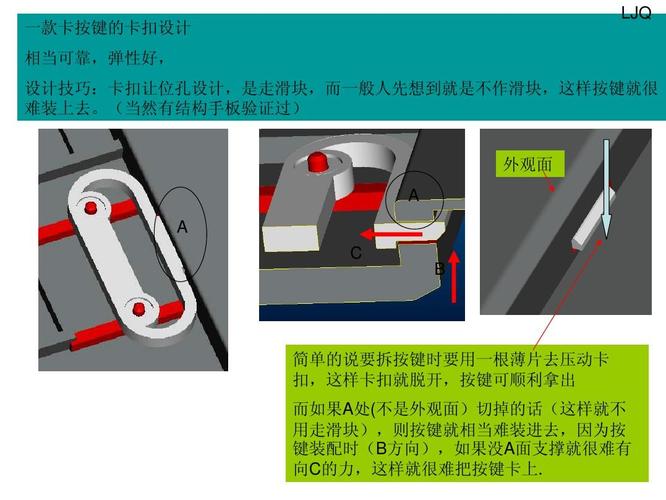 LJQ

一款卡按键的卡扣设计

相当可靠，弹性好，

设计技巧：卡扣让位孔设计，是走滑块，而一般人先想到就是不作滑块，这样按键就很难装上去。（当然有结构手板验证过）

A

A

C

B

外观面

简单的说要拆按键时要用一根薄片去压动卡扣，这样卡扣就脱开，按键可顺利拿出

而如果A处(不是外观面）切掉的话（这样就不用走滑块），则按键就相当难装进去，因为按键装配时（B方向），如果没A面支撑就很难有向C的力，这样就很难把按键卡上.