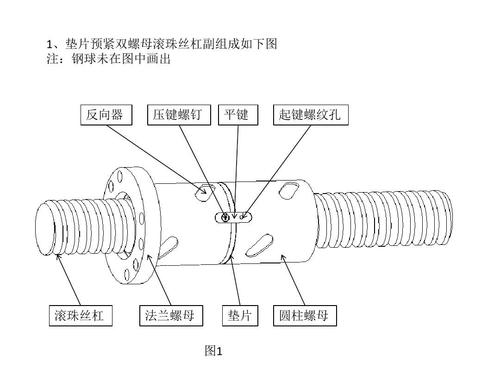 1、垫片预紧双螺母滚珠丝杠副组成如下图
注：钢球未在图中画出

反向器
压键螺钉
平键
起键螺纹孔

滚珠丝杠
法兰螺母
垫片
圆柱螺母

图1