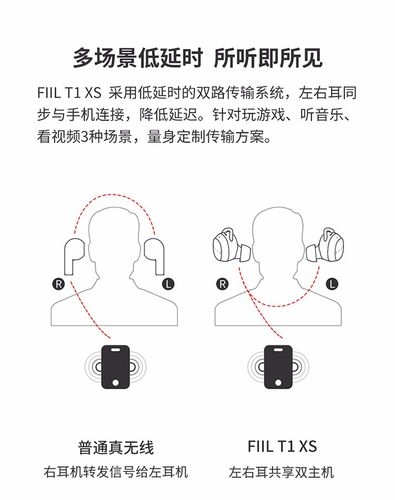 多场景低延时 所听即所见

FIIL T1 XS 采用低延时的双路传输系统，左右耳同步与手机连接，降低延迟。针对玩游戏、听音乐、看视频3种场景，量身定制传输方案。

R

L

R

L

普通真无线

右耳机转发信号给左耳机

FIIL T1 XS

左右耳共享双主机