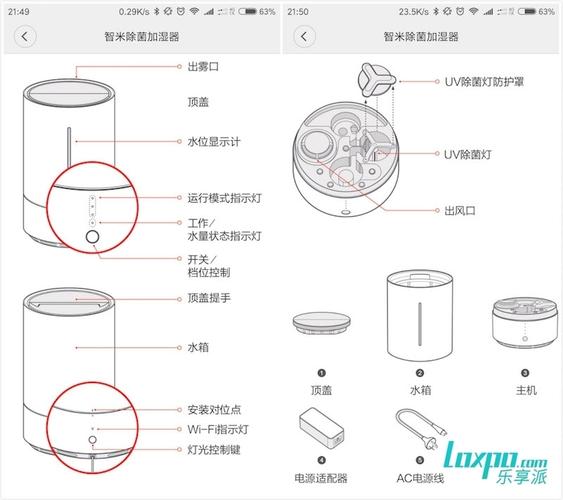 21:49 0.29K/s 63%

智米除菌加湿器

出雾口

顶盖

水位显示计

运行模式指示灯

工作/
水量状态指示灯

开关/
档位控制

顶盖提手

水箱

安装对位点

Wi-Fi指示灯

灯光控制键

21:50 23.5K/s 63%

智米除菌加湿器

UV除菌灯防护罩

UV除菌灯

出风口

1
顶盖

2
水箱

3
主机

4
电源适配器

5
AC电源线

Loxpo.com
乐享派