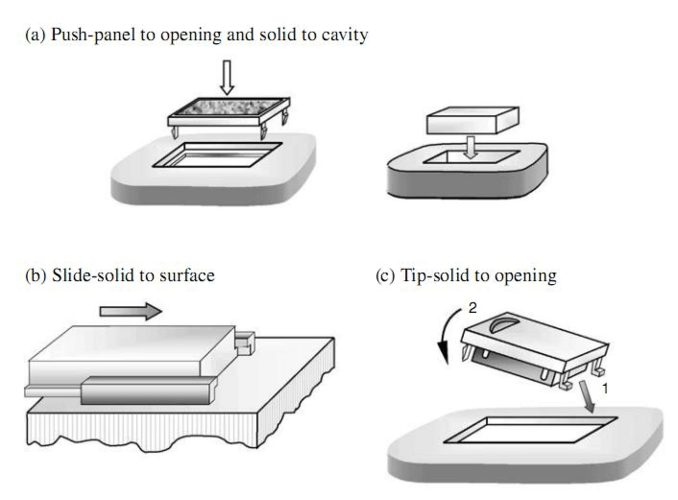 (a) Push-panel to opening and solid to cavity

(b) Slide-solid to surface

(c) Tip-solid to opening

2

1