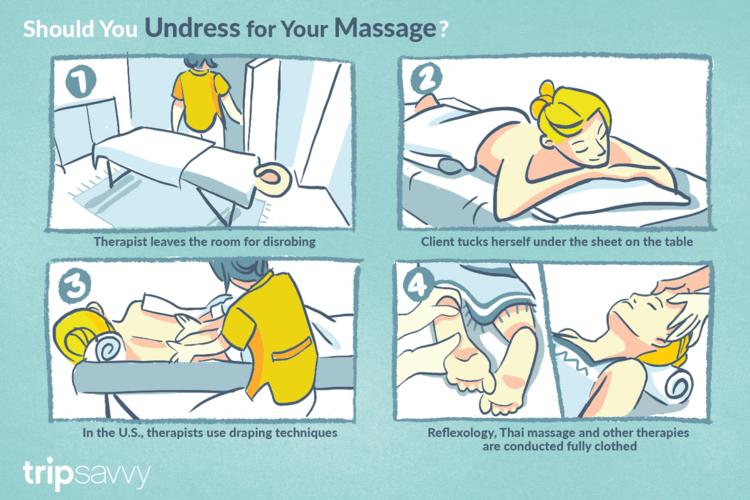 Should You Undress for Your Massage?

1

Therapist leaves the room for disrobing

2

Client tucks herself under the sheet on the table

3

In the U.S., therapists use draping techniques

4

Reflexology, Thai massage and other therapies are conducted fully clothed

tripsavvy