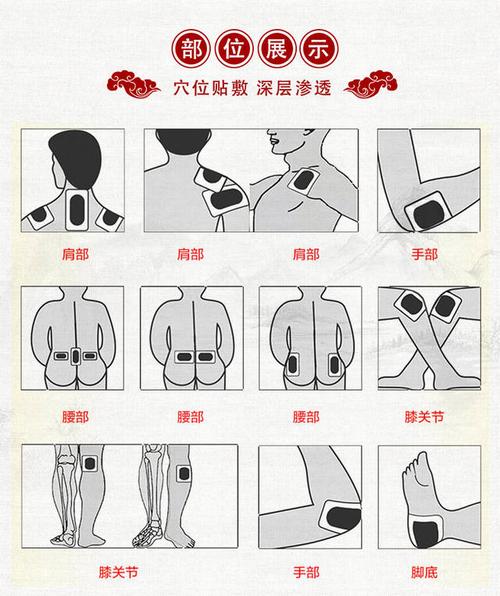 部位展示

穴位贴敷 深层渗透

肩部

肩部

肩部

手部

腰部

腰部

腰部

膝关节

膝关节

手部

脚底