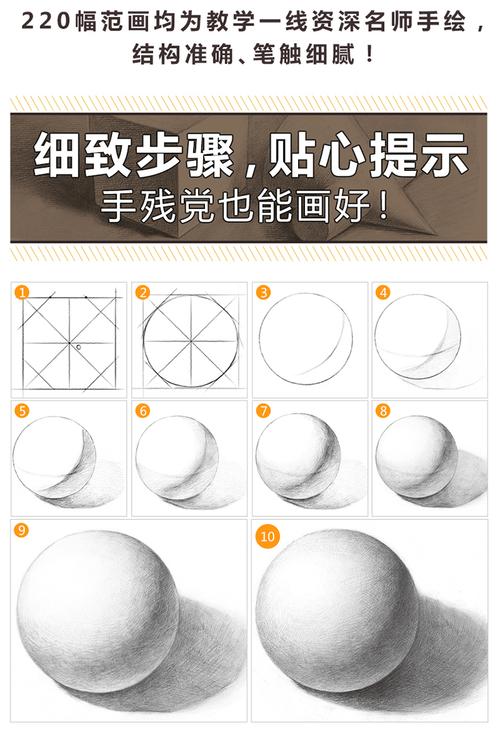 220幅范画均为教学一线资深名师手绘，结构准确、笔触细腻！

细致步骤，贴心提示
手残党也能画好！

1
2
3
4
5
6
7
8
9
10