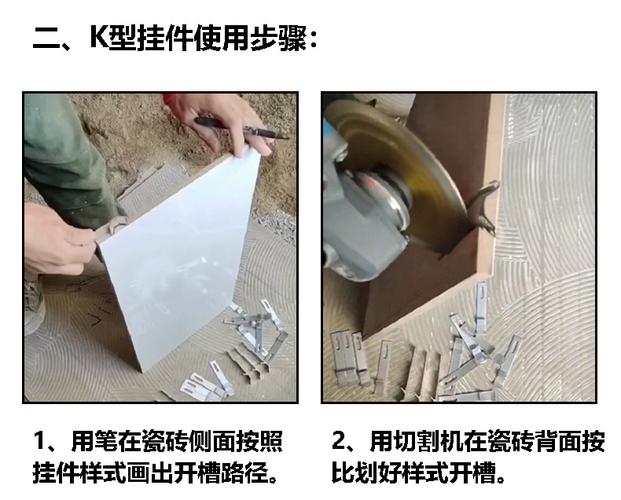 二、K型挂件使用步骤：

1、用笔在瓷砖侧面按照挂件样式画出开槽路径。

2、用切割机在瓷砖背面按比划好样式开槽。