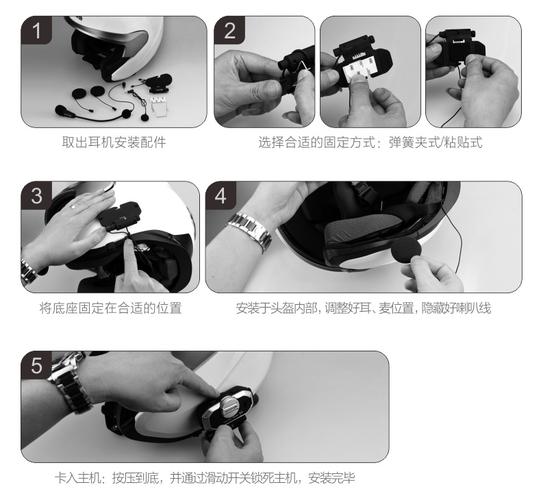 1

取出耳机安装配件

2

选择合适的固定方式：弹簧夹式/粘贴式

3

将底座固定在合适的位置

4

安装于头盔内部，调整好耳、麦位置，隐藏好喇叭线

5

卡入主机：按压到底，并通过滑动开关锁死主机，安装完毕