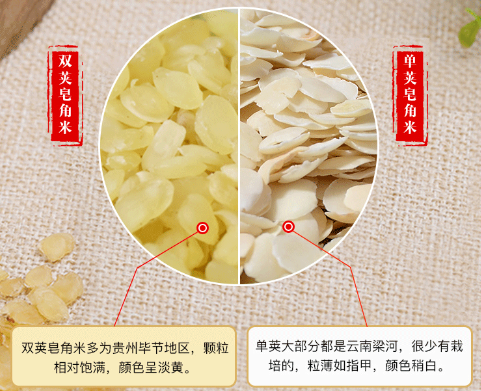 双荚皂角米

单荚皂角米

双荚皂角米多为贵州毕节地区，颗粒相对饱满，颜色呈淡黄。

单荚大部分都是云南梁河，很少有栽培的，粒薄如指甲，颜色稍白。