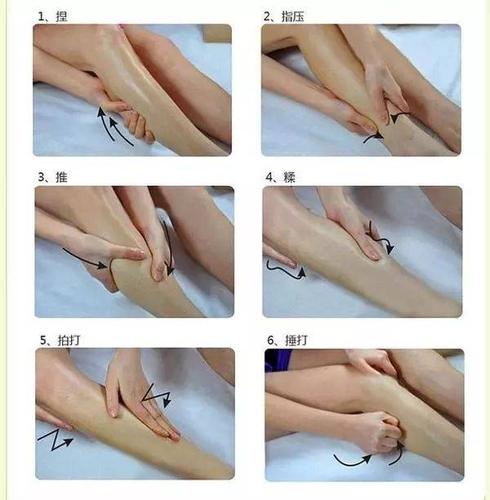 1、捏

2、指压

3、推

4、揉

5、拍打

6、捶打