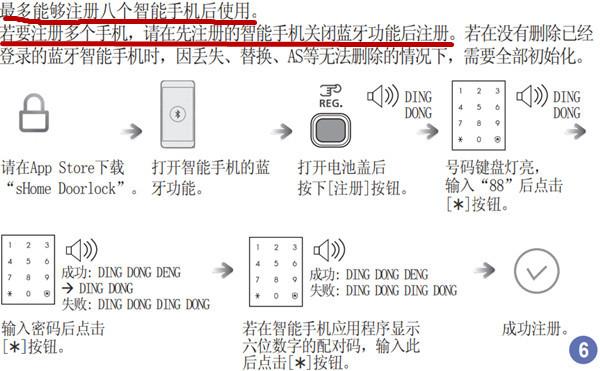 最多能够注册八个智能手机后使用。
若要注册多个手机，请在先注册的智能手机关闭蓝牙功能后注册。若在没有删除已经登录的蓝牙智能手机时，因丢失、替换、AS等无法删除的情况下，需要全部初始化。

请在App Store下载“sHome Doorlock”。

打开智能手机的蓝牙功能。

REG.

DING DONG

打开电池盖后按下[注册]按钮。

1 2 3
4 5 6
7 8 9
＊ 0 ⊛

DING DONG

号码键盘灯亮，输入“88”后点击[＊]按钮。

1 2 3
4 5 6
7 8 9
＊ 0 ⊛

成功: DING DONG DENG
→ DING DONG
失败: DING DONG DING DONG

输入密码后点击[＊]按钮。

1 2 3
4 5 6
7 8 9
＊ 0 ⊛

成功: DING DONG DENG
失败: DING DONG DING DONG

若在智能手机应用程序显示六位数字的配对码，输入此后点击[＊]按钮。

成功注册。

6