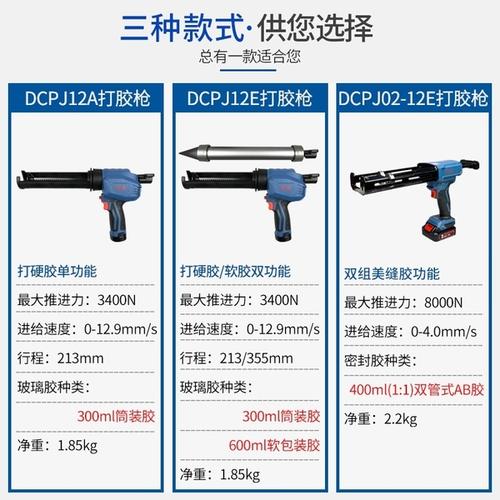 三种款式·供您选择

总有一款适合您

DCPJ12A打胶枪

打硬胶单功能

最大推进力：3400N

进给速度：0-12.9mm/s

行程：213mm

玻璃胶种类：

300ml筒装胶

净重：1.85kg

DCPJ12E打胶枪

打硬胶/软胶双功能

最大推进力：3400N

进给速度：0-12.9mm/s

行程：213/355mm

玻璃胶种类：

300ml筒装胶

600ml软包装胶

净重：1.85kg

DCPJ02-12E打胶枪

双组美缝胶功能

最大推进力：8000N

进给速度：0-4.0mm/s

密封胶种类：

400ml(1:1)双管式AB胶

净重：2.2kg