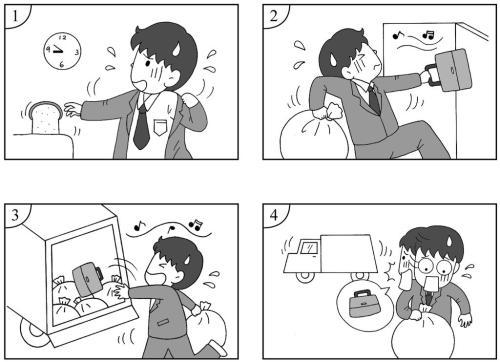 1

12
9
3
6

2

3

4