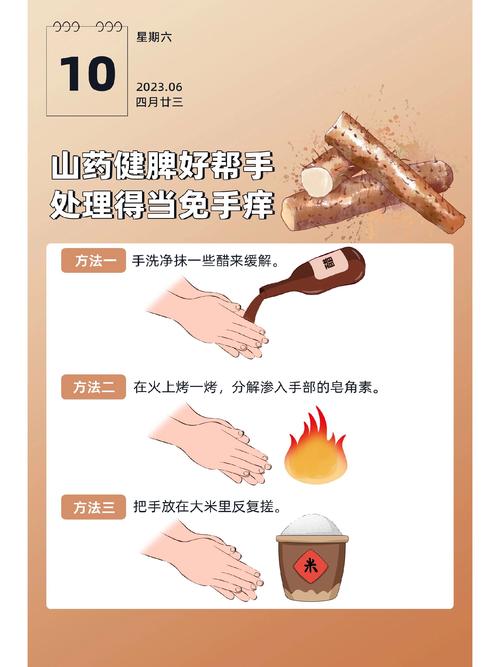 10

星期六

2023.06
四月廿三

山药健脾好帮手
处理得当免手痒

方法一 手洗净抹一些醋来缓解。

醋

方法二 在火上烤一烤，分解渗入手部的皂角素。

方法三 把手放在大米里反复搓。

米