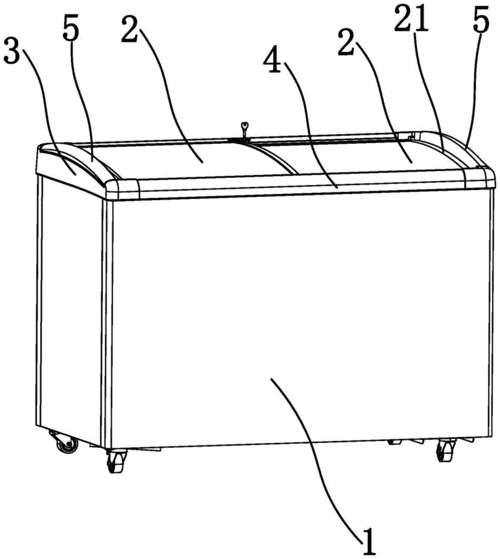 3
5
2
4
2
21
5
1