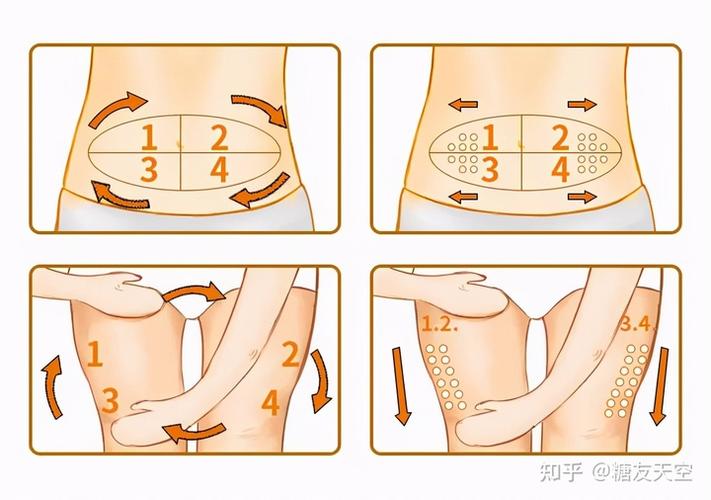 1
2
3
4

1
2
3
4

1
2
3
4

1.2.
3.4.

知乎 @糖友天空