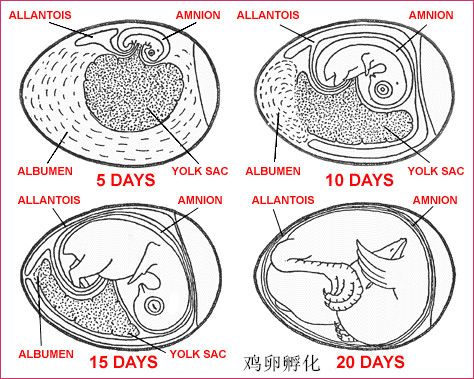 ALLANTOIS
AMNION
ALBUMEN
YOLK SAC
5 DAYS

ALLANTOIS
AMNION
ALBUMEN
YOLK SAC
10 DAYS

ALLANTOIS
AMNION
ALBUMEN
YOLK SAC
15 DAYS

ALLANTOIS
AMNION
鸡卵孵化
20 DAYS