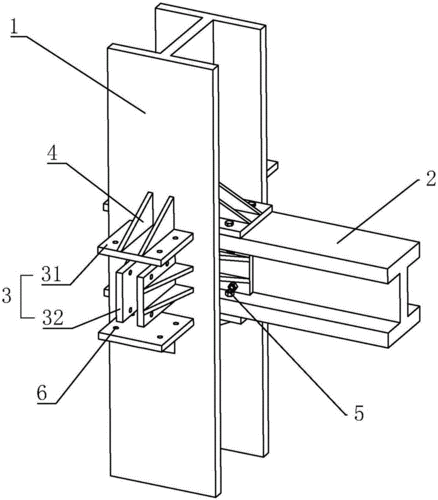 1
4
2
31
3
32
6
5