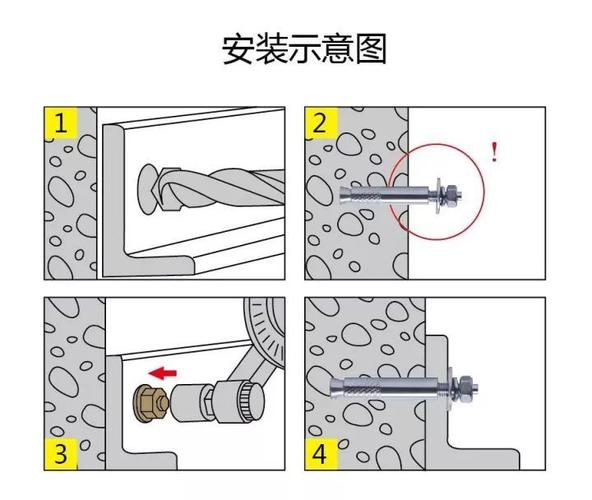 安装示意图

1

2

!

3

4