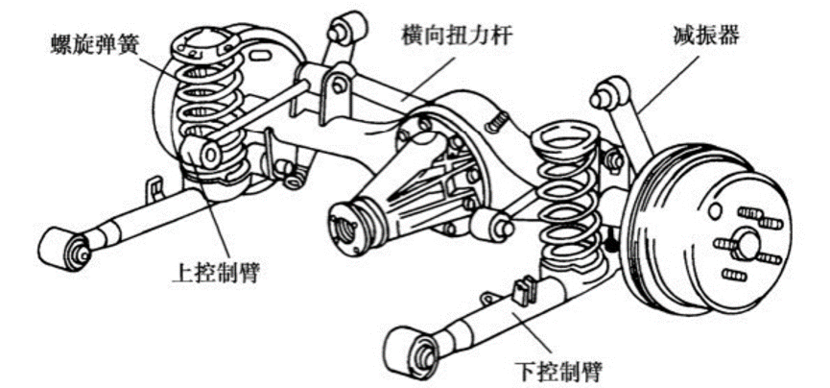 螺旋弹簧
横向扭力杆
减振器
上控制臂
下控制臂