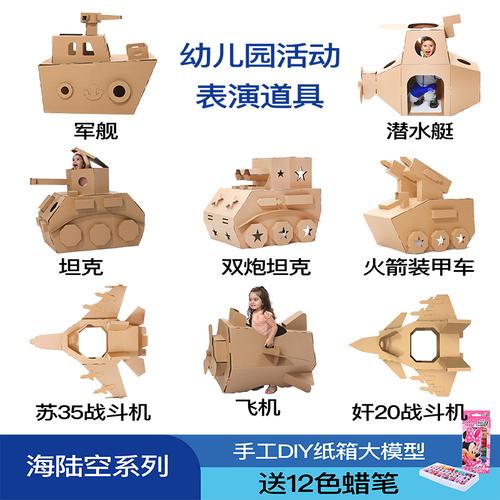 幼儿园活动
表演道具

军舰

潜水艇

坦克

双炮坦克

火箭装甲车

苏35战斗机

飞机

歼20战斗机

海陆空系列

手工DIY纸箱大模型
送12色蜡笔