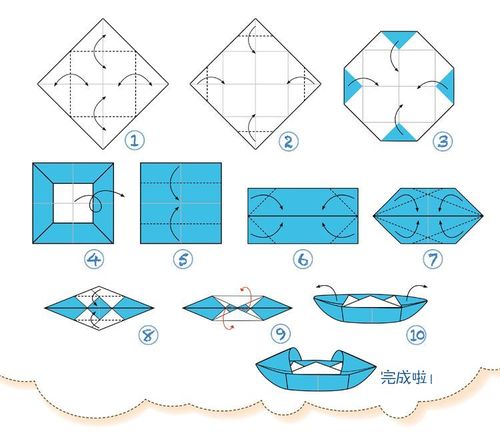 ①
②
③
④
⑤
⑥
⑦
⑧
⑨
⑩
完成啦！