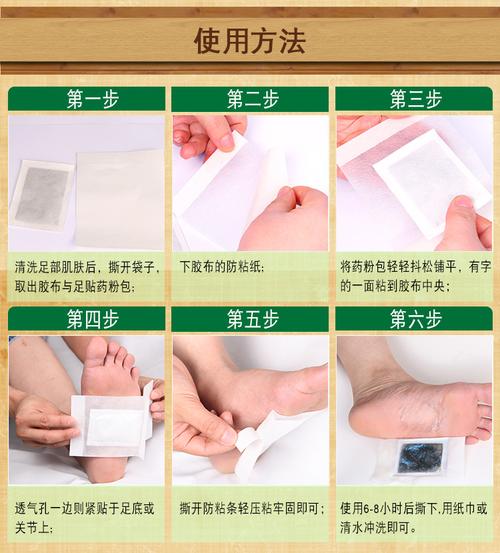 使用方法

第一步

清洗足部肌肤后，撕开袋子，取出胶布与足贴药粉包；

第二步

下胶布的防粘纸；

第三步

将药粉包轻轻抖松铺平，有字的一面粘到胶布中央；

第四步

透气孔一边则紧贴于足底或关节上；

第五步

撕开防粘条轻压粘牢固即可；

第六步

使用6-8小时后撕下,用纸巾或清水冲洗即可。