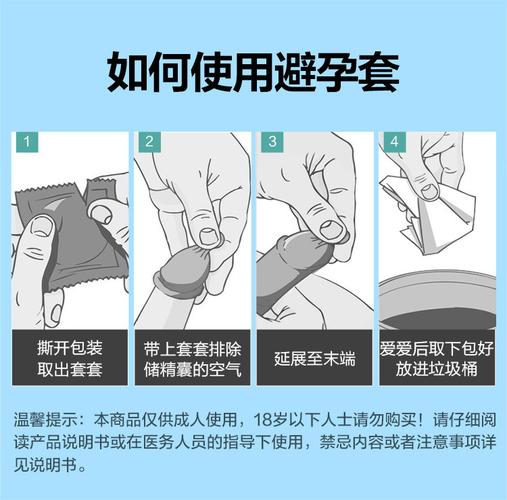 如何使用避孕套

1
撕开包装
取出套套

2
带上套套排除
储精囊的空气

3
延展至末端

4
爱爱后取下包好
放进垃圾桶

温馨提示：本商品仅供成人使用，18岁以下人士请勿购买！请仔细阅读产品说明书或在医务人员的指导下使用，禁忌内容或者注意事项详见说明书。