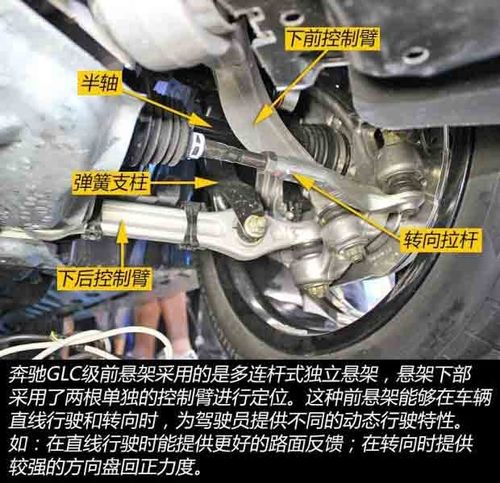 下前控制臂

半轴

弹簧支柱

转向拉杆

下后控制臂

奔驰GLC级前悬架采用的是多连杆式独立悬架，悬架下部采用了两根单独的控制臂进行定位。这种前悬架能够在车辆直线行驶和转向时，为驾驶员提供不同的动态行驶特性。如：在直线行驶时能提供更好的路面反馈；在转向时提供较强的方向盘回正力度。