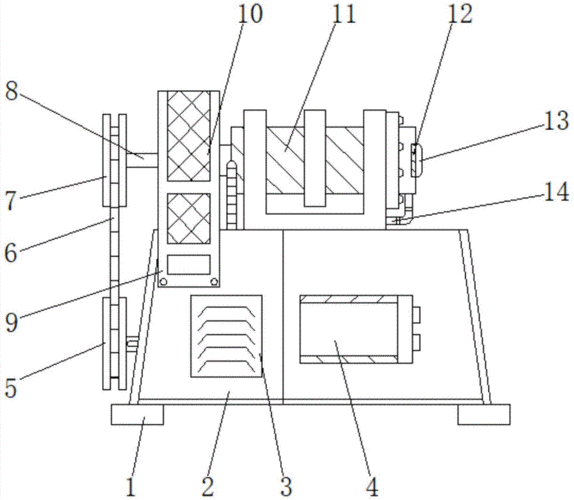 10
11
12
8
13
7
14
6
9
5
1
2
3
4