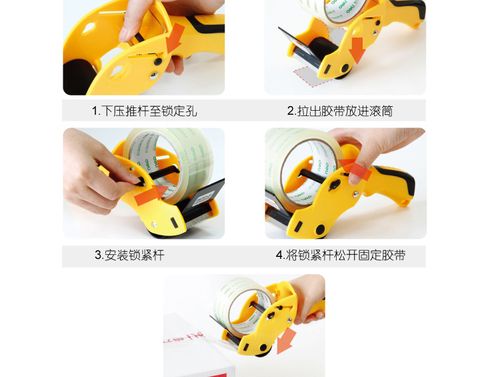 1.下压推杆至锁定孔

2.拉出胶带放进滚筒

3.安装锁紧杆

4.将锁紧杆松开固定胶带