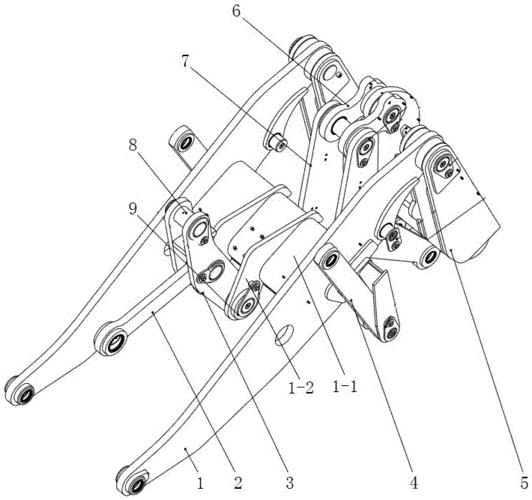 6
7
8
9
1-2
1-1
1
2
3
4
5