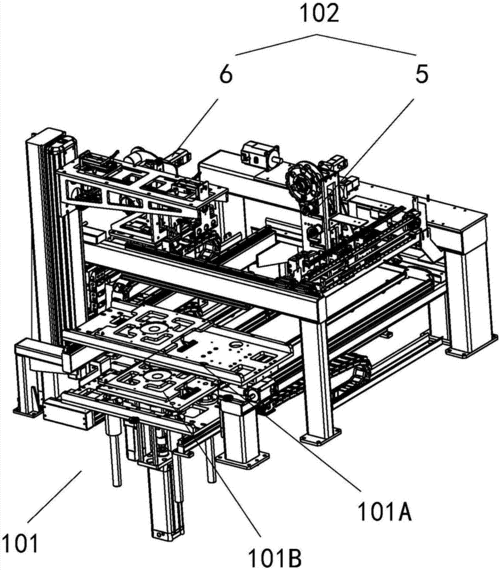 102
6
5
101A
101
101B