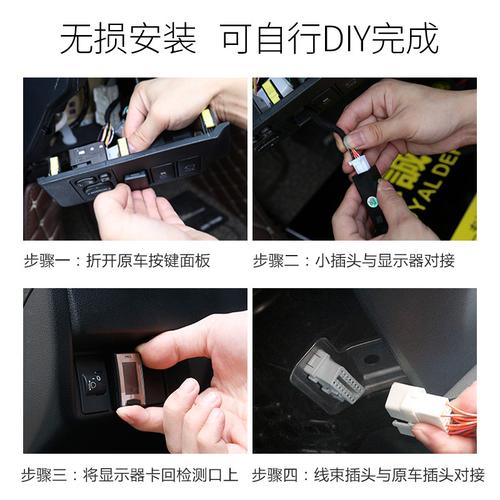 无损安装 可自行DIY完成

步骤一：折开原车按键面板

步骤二：小插头与显示器对接

步骤三：将显示器卡回检测口上

步骤四：线束插头与原车插头对接